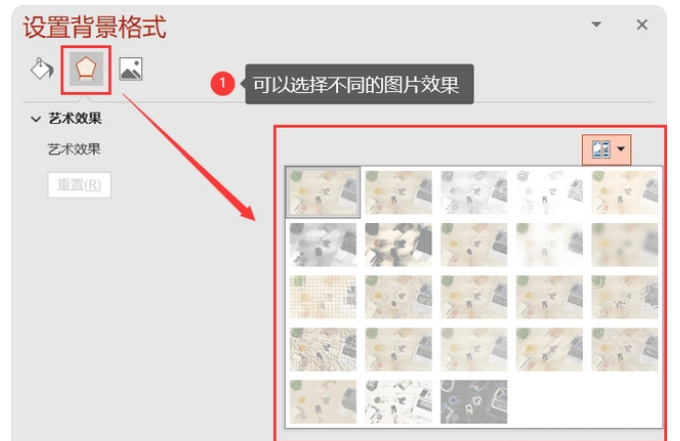 设置背景格式

1 可以选择不同的图片效果

艺术效果

艺术效果

重置(R)