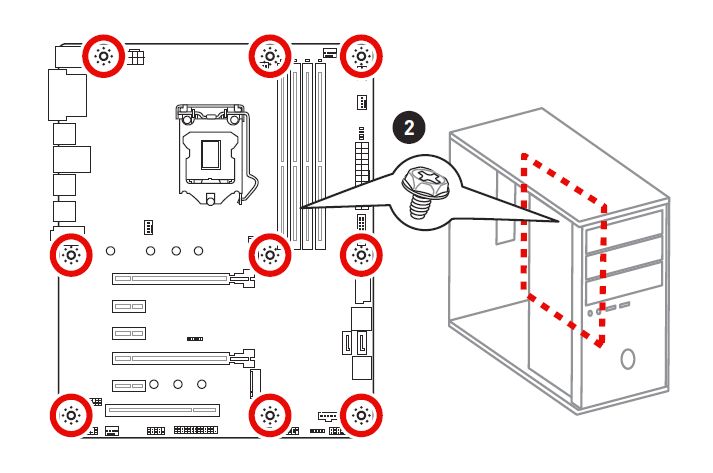 2